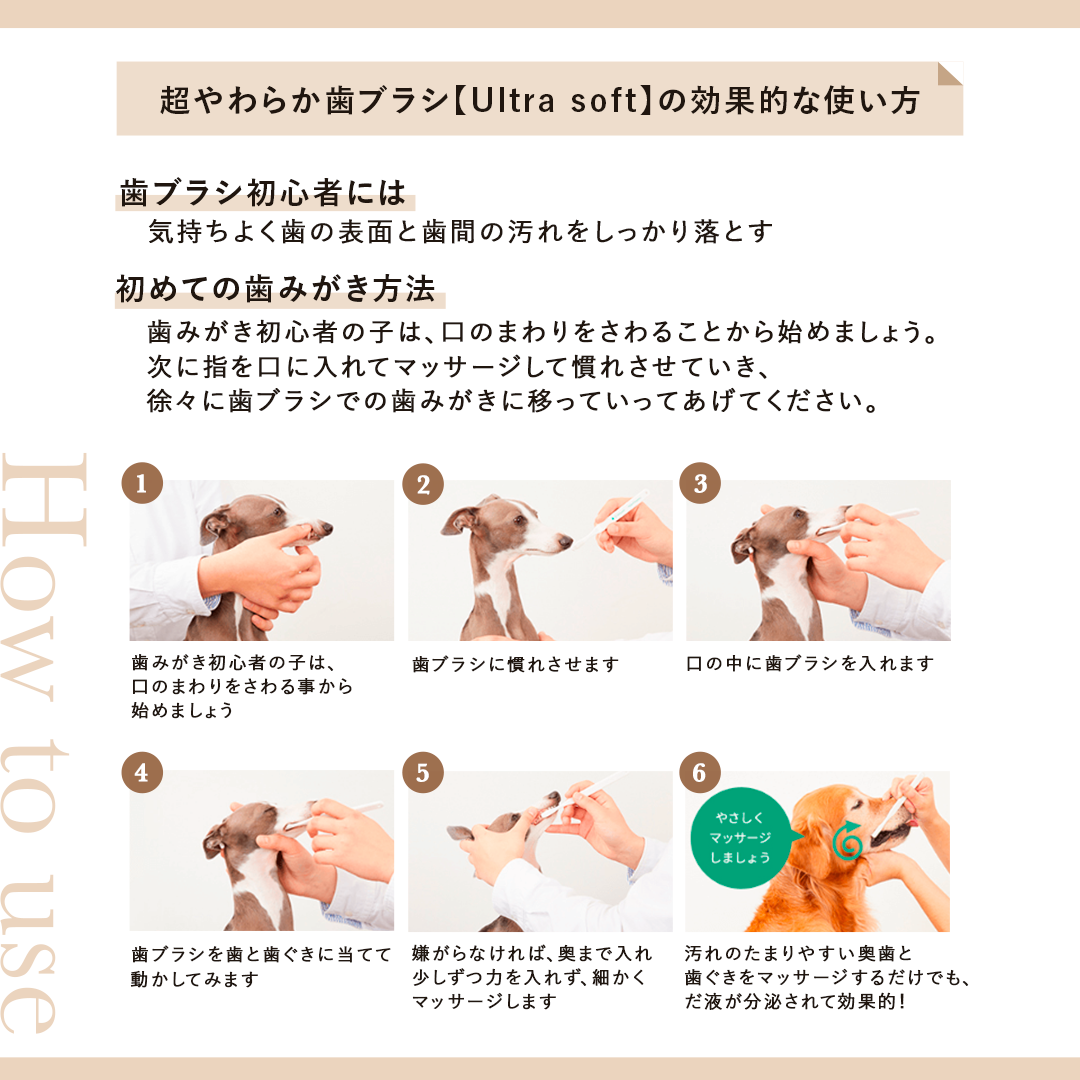 超やわらか歯ブラシ【Ultra soft】の効果的な使い方

歯ブラシ初心者には
気持ちよく歯の表面と歯間の汚れをしっかり落とす

初めての歯みがき方法
歯みがき初心者の子は、口のまわりをさわることから始めましょう。
次に指を口に入れてマッサージして慣れさせていき、
徐々に歯ブラシでの歯みがきに移っていってあげてください。

How to use

1
歯みがき初心者の子は、口のまわりをさわる事から始めましょう

2
歯ブラシに慣れさせます

3
口の中に歯ブラシを入れます

4
歯ブラシを歯と歯ぐきに当てて動かしてみます

5
嫌がらなければ、奥まで入れ少しずつ力を入れず、細かくマッサージします

6
やさしくマッサージしましょう
汚れのたまりやすい奥歯と歯ぐきをマッサージするだけでも、だ液が分泌されて効果的！