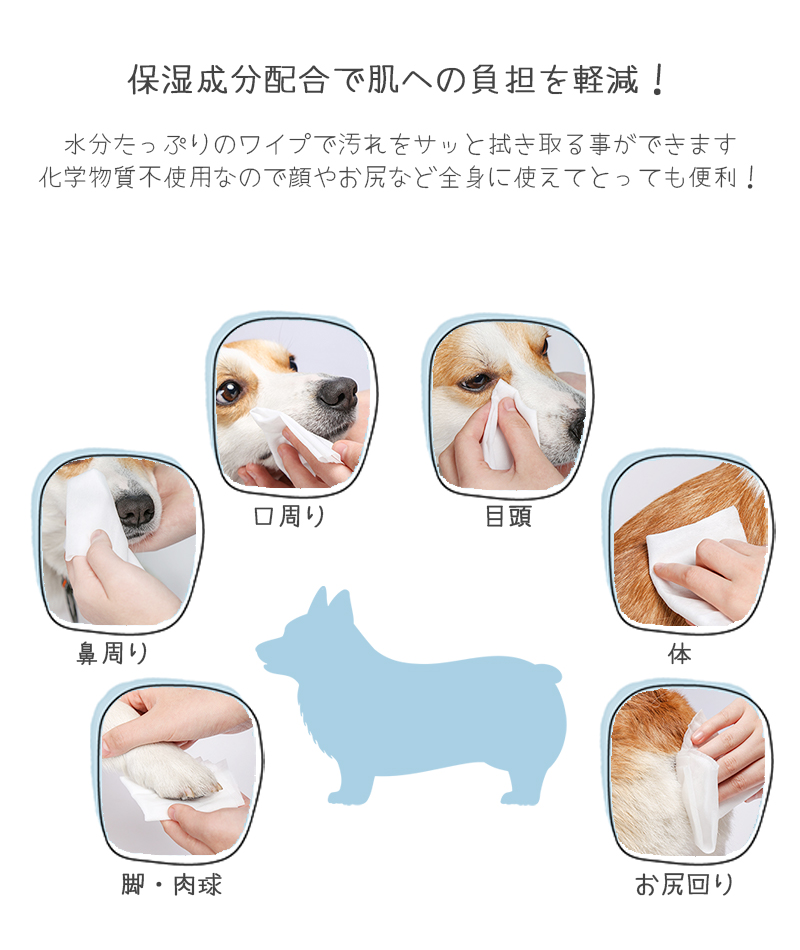 保湿成分配合で肌への負担を軽減！

水分たっぷりのワイプで汚れをサッと拭き取る事ができます
化学物質不使用なので顔やお尻など全身に使えてとっても便利！

口周り

目頭

鼻周り

体

脚・肉球

お尻回り